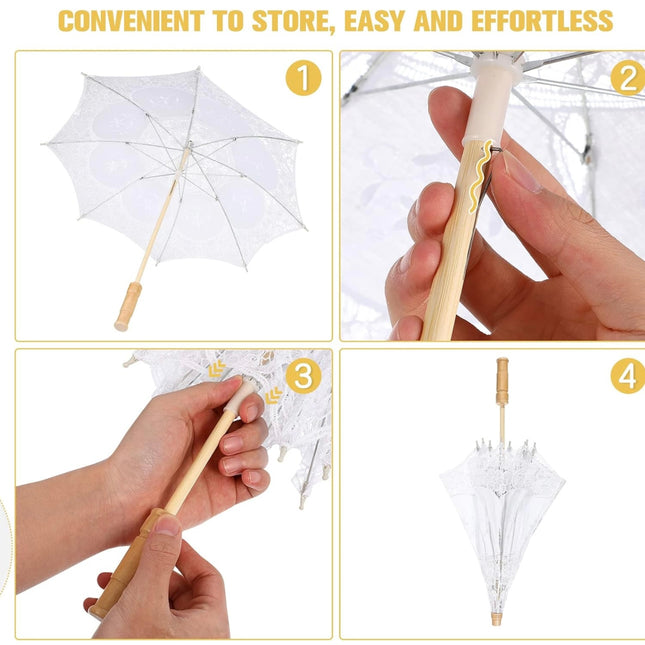 CONVENIENT TO STORE, EASY AND EFFORTLESS

1

2

3

4