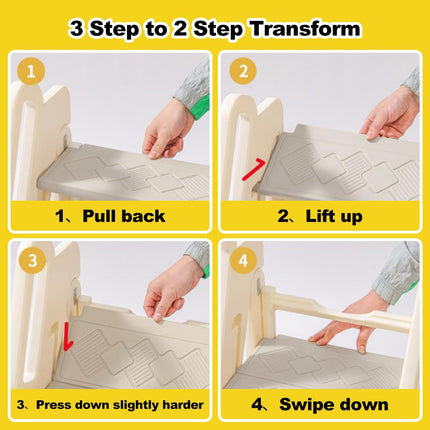 3 Step to 2 Step Transform

1

1、Pull back

2

2、Lift up

3

3、Press down slightly harder

4

4、Swipe down