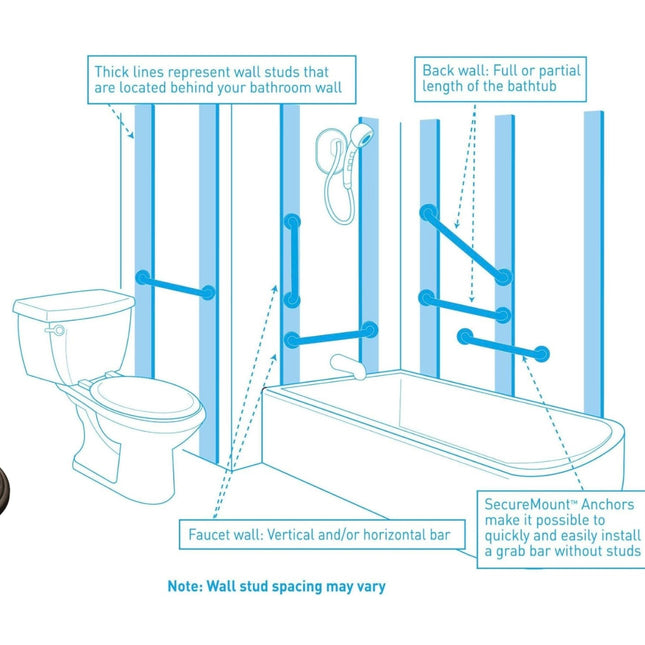 Thick lines represent wall studs that are located behind your bathroom wall

Back wall: Full or partial length of the bathtub

Faucet wall: Vertical and/or horizontal bar

SecureMount™ Anchors make it possible to quickly and easily install a grab bar without studs

Note: Wall stud spacing may vary