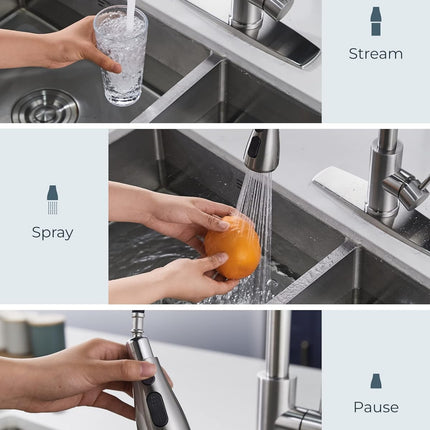 Stream

Spray

Pause