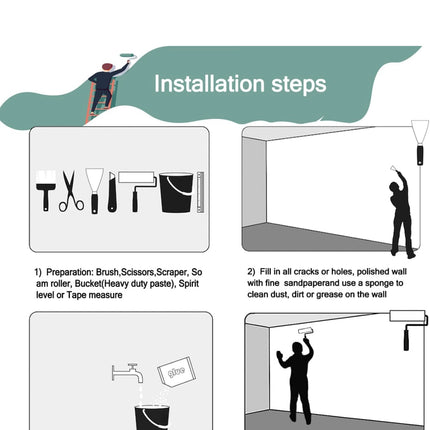 Installation steps

1) Preparation: Brush,Scissors,Scraper, So am roller, Bucket(Heavy duty paste), Spirit level or Tape measure

2) Fill in all cracks or holes, polished wall with fine sandpaperand use a sponge to clean dust, dirt or grease on the wall

glue