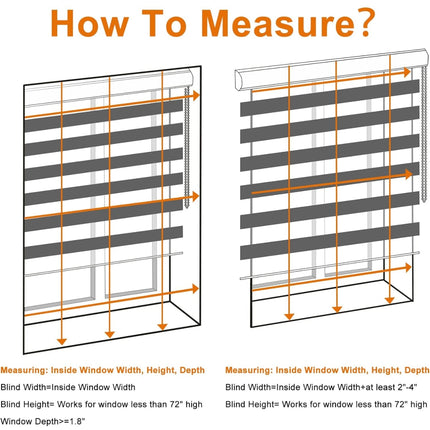 How To Measure?

Measuring: Inside Window Width, Height, Depth

Blind Width=Inside Window Width

Blind Height= Works for window less than 72" high

Window Depth>=1.8"

Measuring: Inside Window Width, Height, Depth

Blind Width=Inside Window Width+at least 2"-4"

Blind Height= Works for window less than 72" high