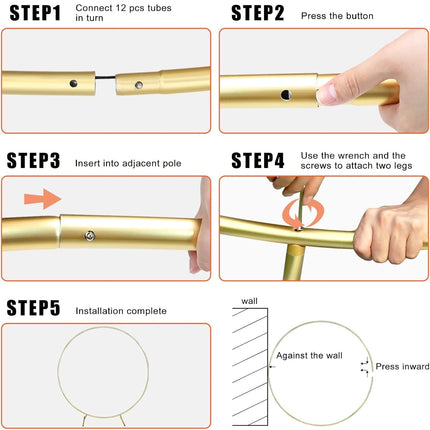 STEP1 Connect 12 pcs tubes in turn

STEP2 Press the button

STEP3 Insert into adjacent pole

STEP4 Use the wrench and the screws to attach two legs

STEP5 Installation complete

wall

Against the wall

Press inward