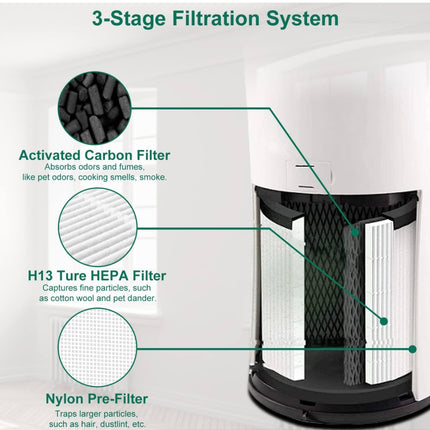 3-Stage Filtration System

Activated Carbon Filter
Absorbs odors and fumes, like pet odors, cooking smells, smoke.

H13 Ture HEPA Filter
Captures fine particles, such as cotton wool and pet dander.

Nylon Pre-Filter
Traps larger particles, such as hair, dustlint, etc.