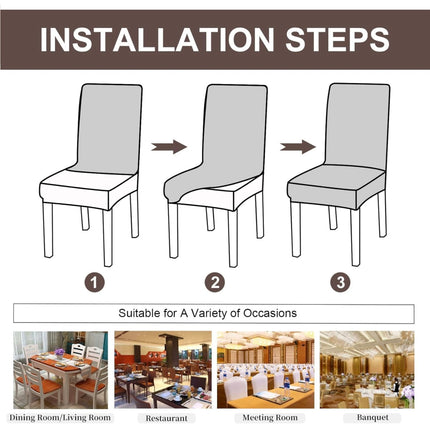 INSTALLATION STEPS

1

2

3

Suitable for A Variety of Occasions

Dining Room/Living Room

Restaurant

Meeting Room

Banquet