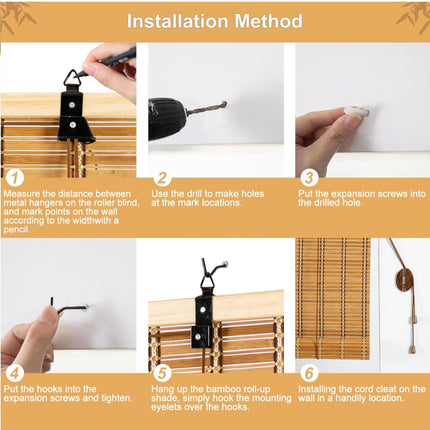 Installation Method

1
Measure the distance between metal hangers on the roller blind, and mark points on the wall according to the widthwith a pencil.

2
Use the drill to make holes at the mark locations.

3
Put the expansion screws into the drilled hole.

4
Put the hooks into the expansion screws and tighten.

5
Hang up the bamboo roll-up shade, simply hook the mounting eyelets over the hooks.

6
Installing the cord cleat on the wall in a handily location.